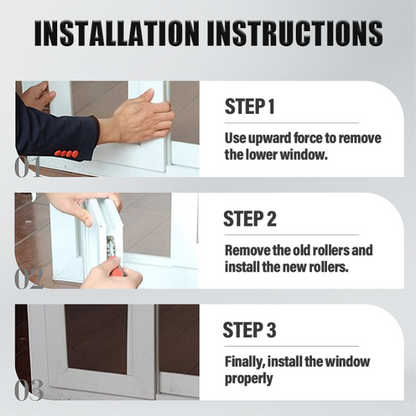 INSTALLATION INSTRUCTIONS

01

STEP 1

Use upward force to remove the lower window.

02

STEP 2

Remove the old rollers and install the new rollers.

03

STEP 3

Finally, install the window properly