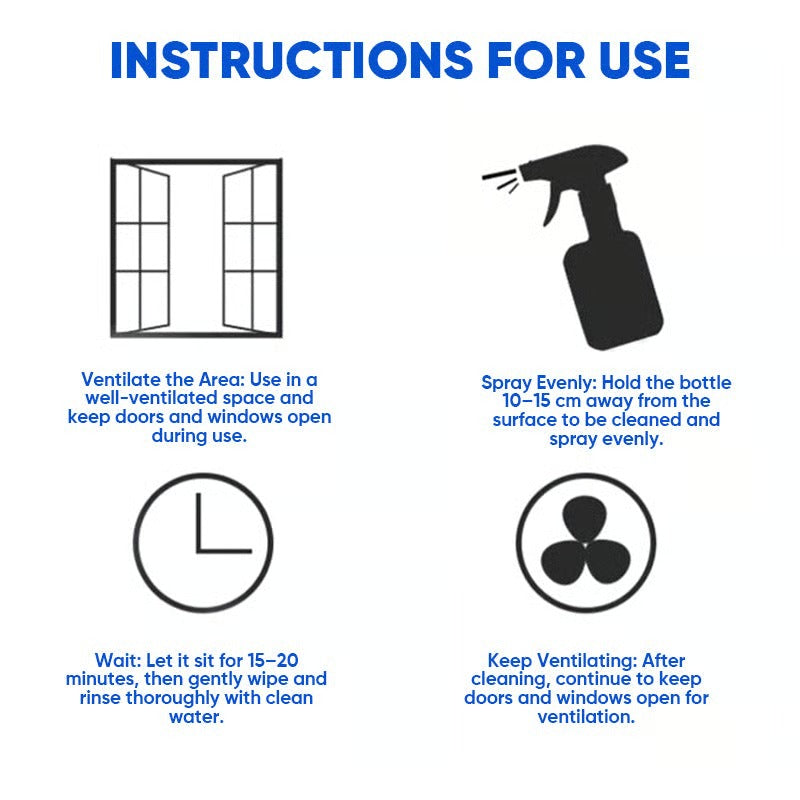 INSTRUCTIONS FOR USE

Ventilate the Area: Use in a well-ventilated space and keep doors and windows open during use.

Spray Evenly: Hold the bottle 10–15 cm away from the surface to be cleaned and spray evenly.

Wait: Let it sit for 15–20 minutes, then gently wipe and rinse thoroughly with clean water.

Keep Ventilating: After cleaning, continue to keep doors and windows open for ventilation.