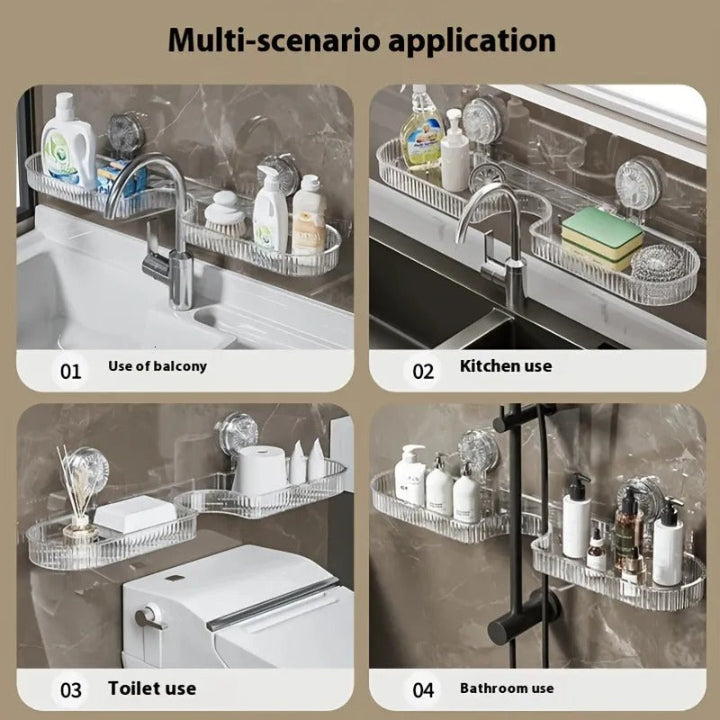 Multi-scenario application

01 Use of balcony

02 Kitchen use

03 Toilet use

04 Bathroom use