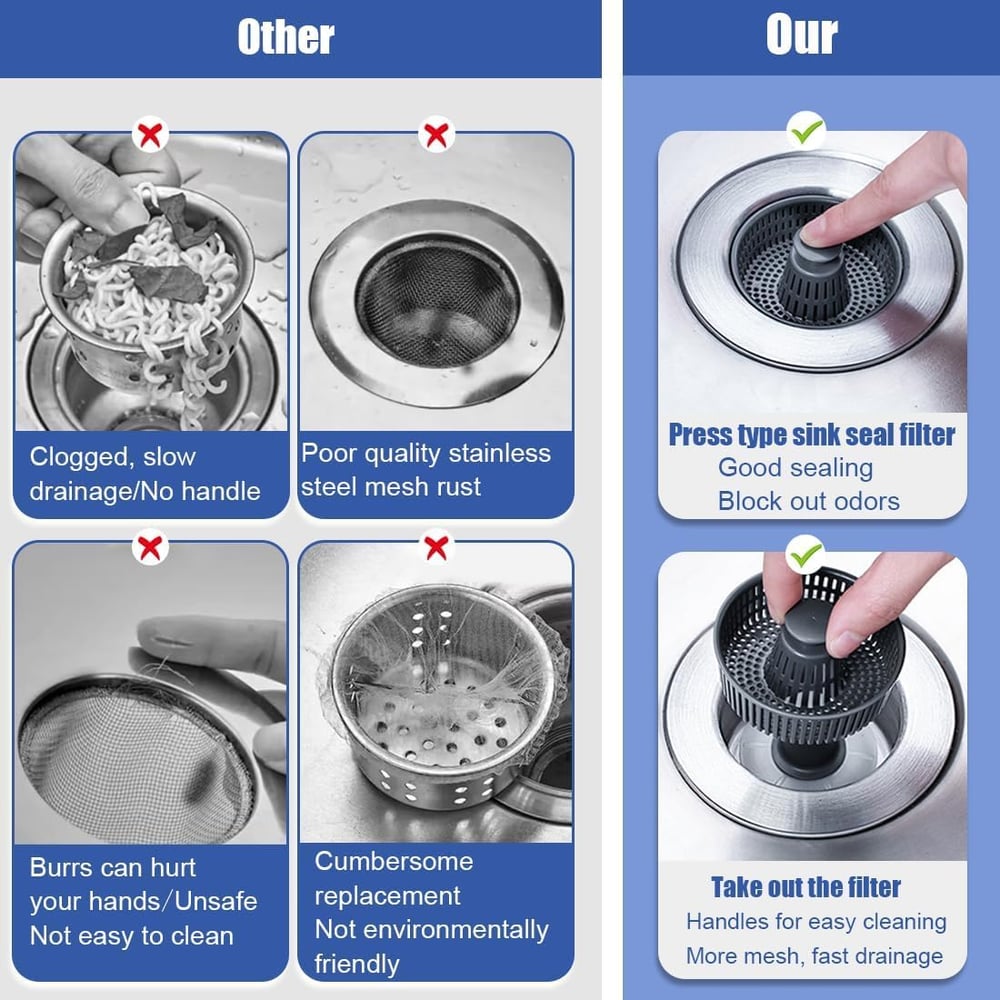 Other

Clogged, slow drainage/No handle

Poor quality stainless steel mesh rust

Burrs can hurt your hands/Unsafe Not easy to clean

Cumbersome replacement Not environmentally friendly

Our

Press type sink seal filter
Good sealing
Block out odors

Take out the filter
Handles for easy cleaning
More mesh, fast drainage