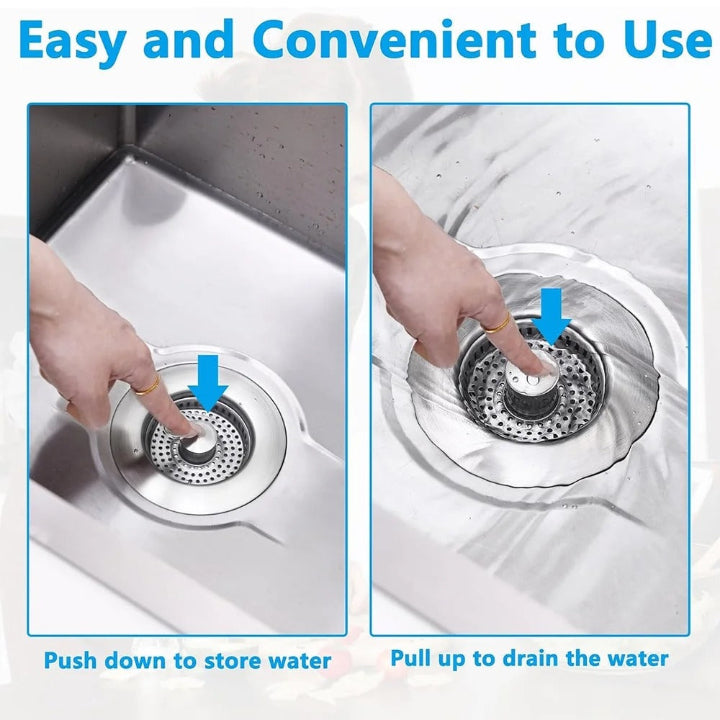 Easy and Convenient to Use

Push down to store water

Pull up to drain the water