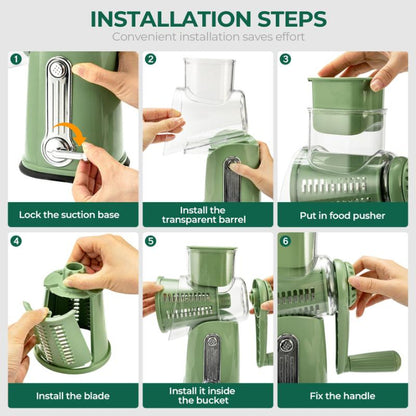 INSTALLATION STEPS
Convenient installation saves effort

1
Lock the suction base

2
Install the transparent barrel

3
Put in food pusher

4
Install the blade

5
Install it inside the bucket

6
Fix the handle