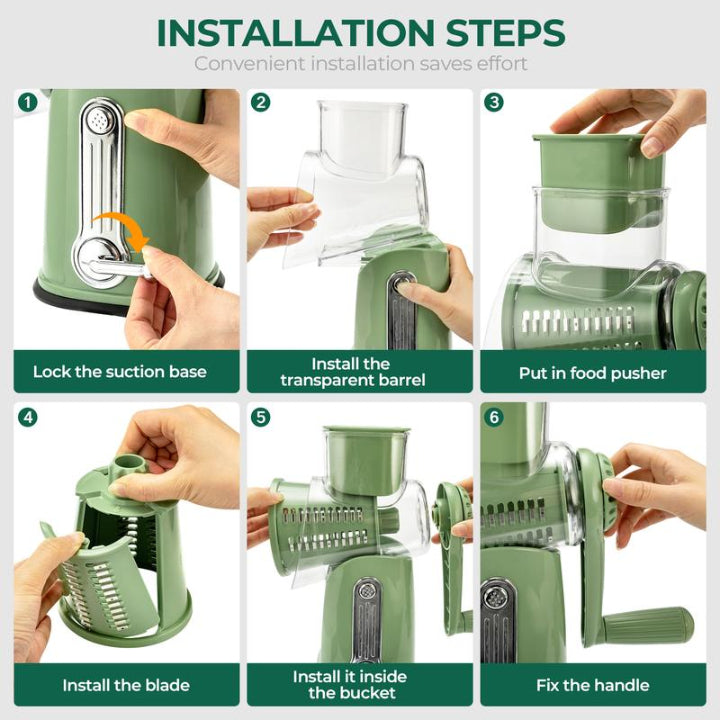 INSTALLATION STEPS
Convenient installation saves effort

1
Lock the suction base

2
Install the transparent barrel

3
Put in food pusher

4
Install the blade

5
Install it inside the bucket

6
Fix the handle