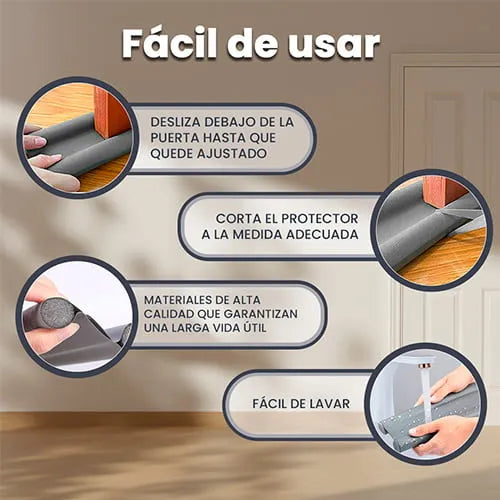 Fácil de usar

DESLIZA DEBAJO DE LA PUERTA HASTA QUE QUEDE AJUSTADO

CORTA EL PROTECTOR A LA MEDIDA ADECUADA

MATERIALES DE ALTA CALIDAD QUE GARANTIZAN UNA LARGA VIDA ÚTIL

FÁCIL DE LAVAR