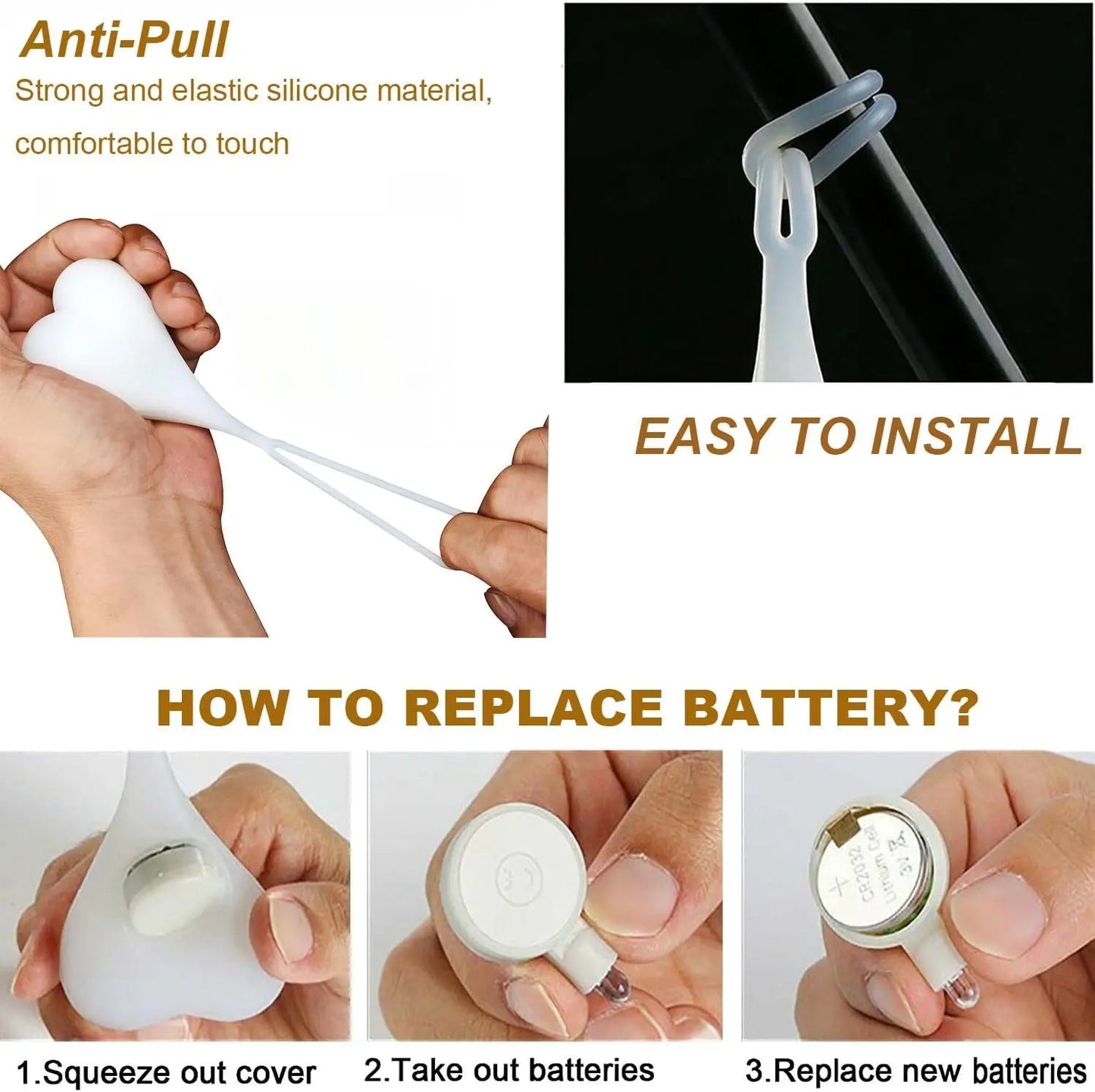 Anti-Pull

Strong and elastic silicone material, comfortable to touch

EASY TO INSTALL

HOW TO REPLACE BATTERY?

+ CR2032 Lithium Cell 3V

1.Squeeze out cover

2.Take out batteries

3.Replace new batteries