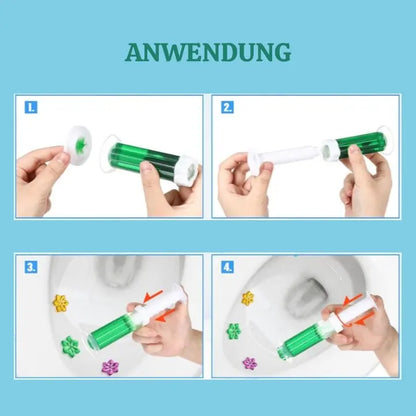 ANWENDUNG

1.

2.

3.

4.