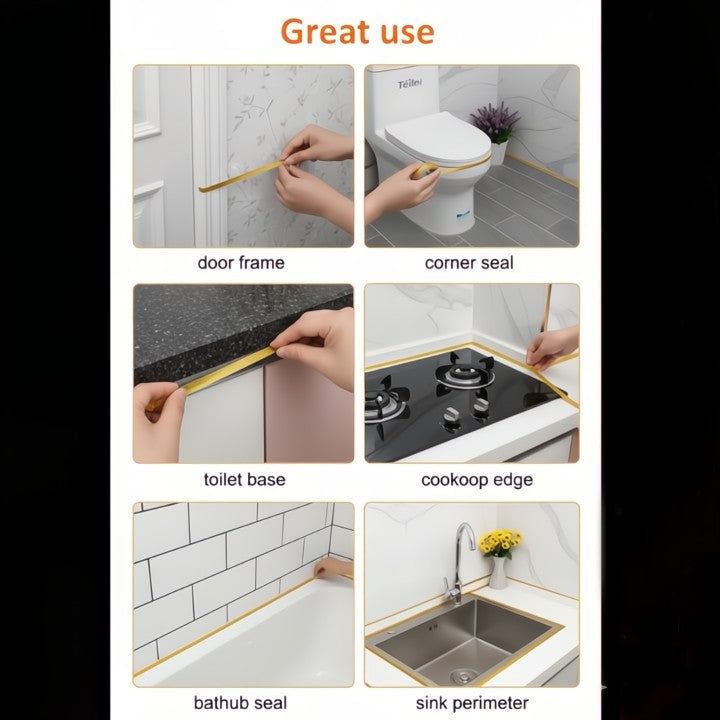 Great use

Téilei

door frame

corner seal

toilet base

cookoop edge

bathub seal

sink perimeter