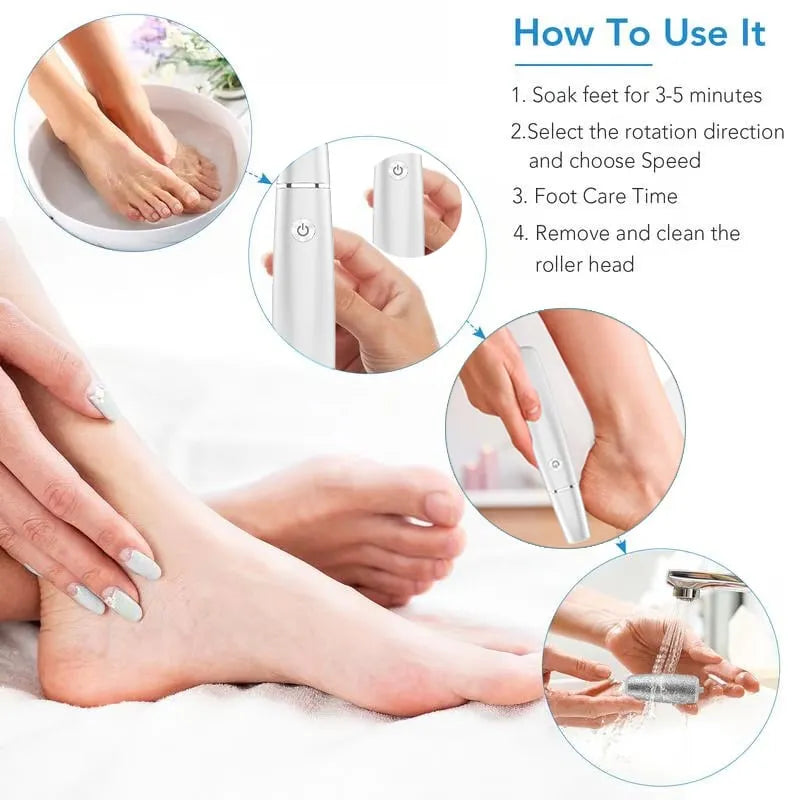 How To Use It

1. Soak feet for 3-5 minutes

2.Select the rotation direction and choose Speed

3. Foot Care Time

4. Remove and clean the roller head