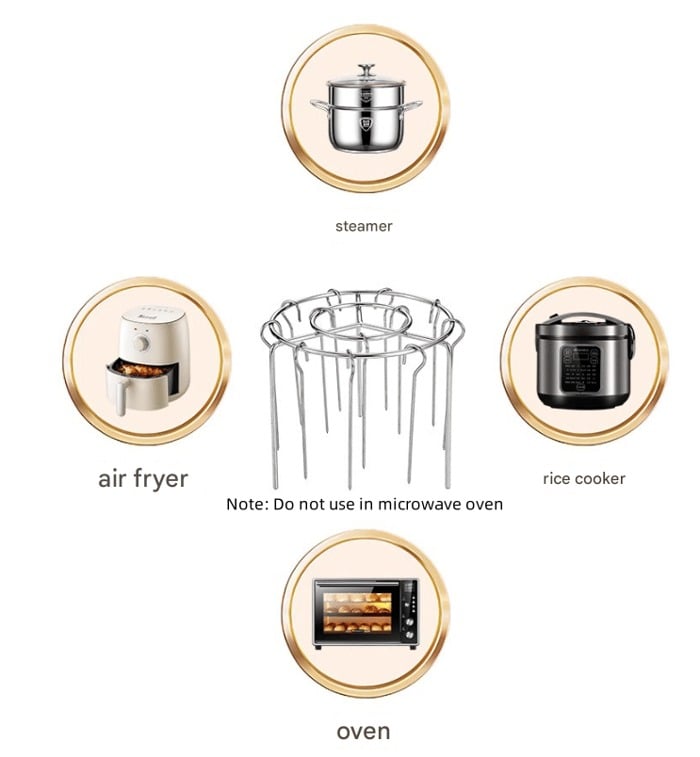 steamer

air fryer

rice cooker

Note: Do not use in microwave oven

oven