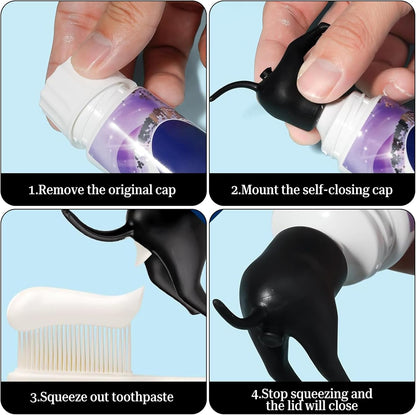 1.Remove the original cap

2.Mount the self-closing cap

3.Squeeze out toothpaste

4.Stop squeezing and the lid will close