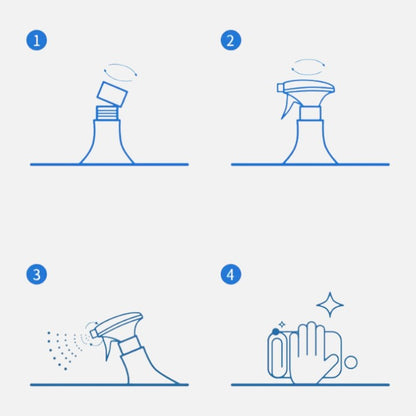 1

2

3

4