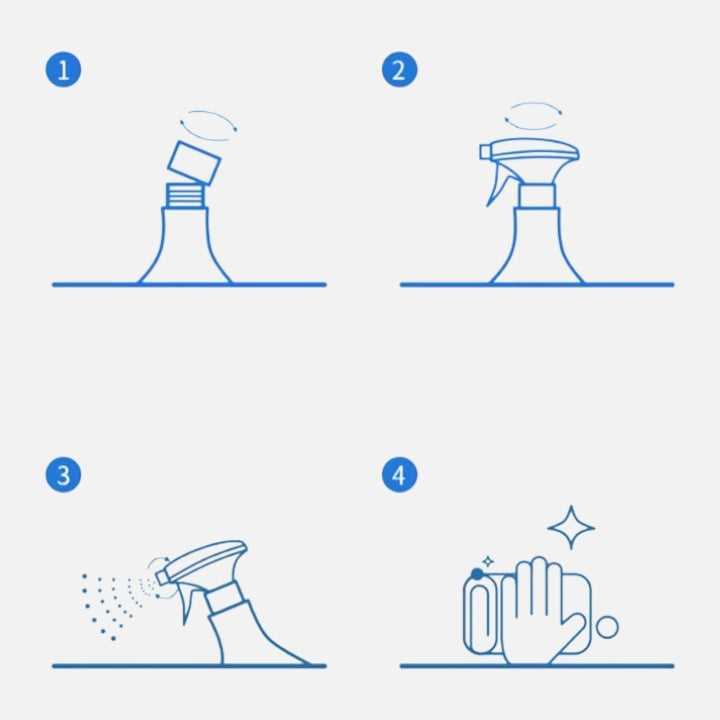 1

2

3

4