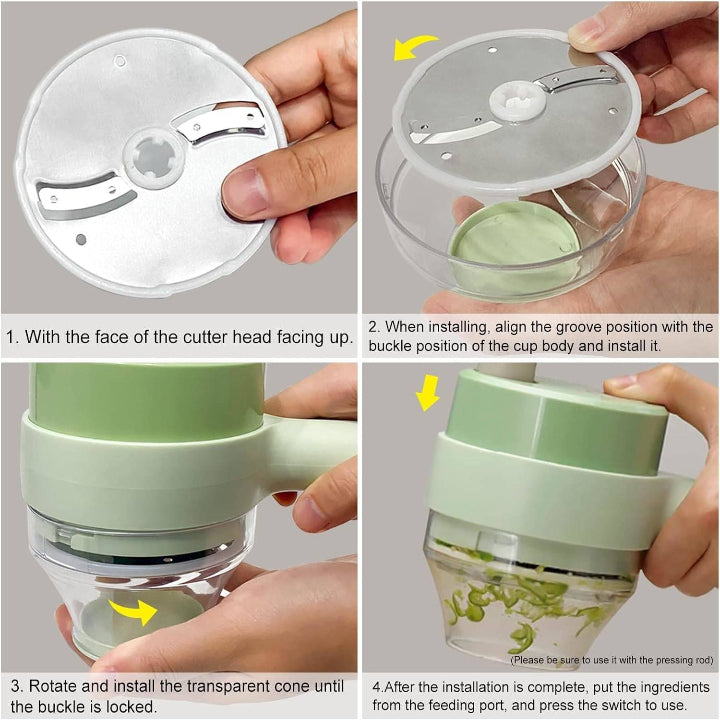 1. With the face of the cutter head facing up.

2. When installing, align the groove position with the buckle position of the cup body and install it.

3. Rotate and install the transparent cone until the buckle is locked.

(Please be sure to use it with the pressing rod)

4.After the installation is complete, put the ingredients from the feeding port, and press the switch to use.