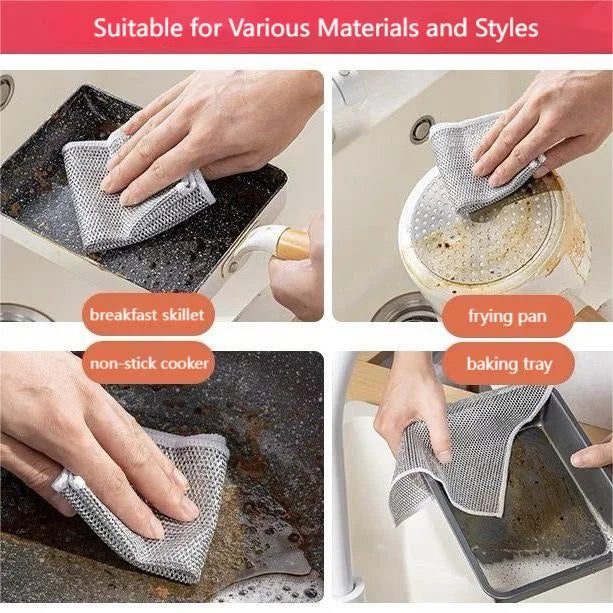 Suitable for Various Materials and Styles

breakfast skillet

frying pan

non-stick cooker

baking tray