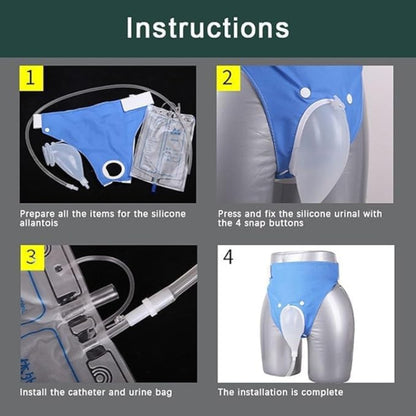 Instructions

1

Prepare all the items for the silicone allantois

2

Press and fix the silicone urinal with the 4 snap buttons

3

Install the catheter and urine bag

4

The installation is complete