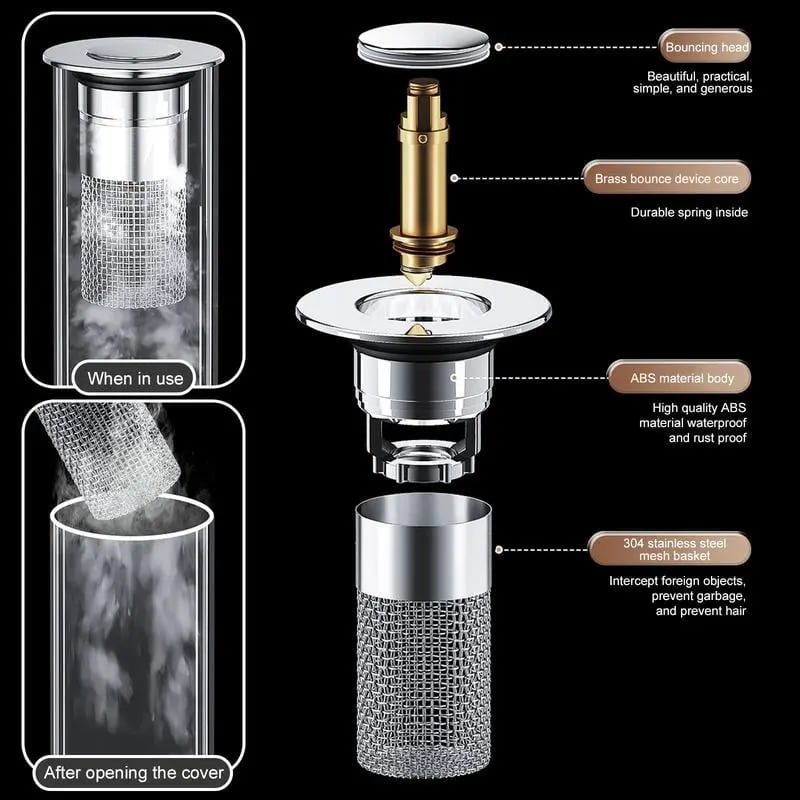 When in use

After opening the cover

Bouncing head

Beautiful, practical, simple, and generous

Brass bounce device core

Durable spring inside

ABS material body

High quality ABS material waterproof and rust proof

304 stainless steel mesh basket

Intercept foreign objects, prevent garbage, and prevent hair