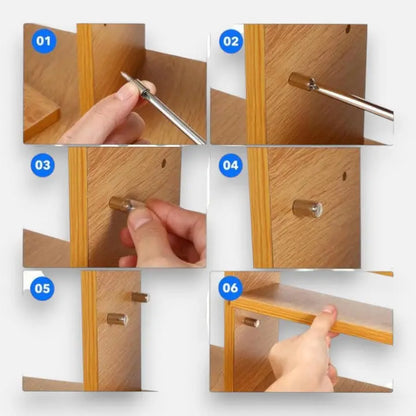 01
02
03
04
05
06