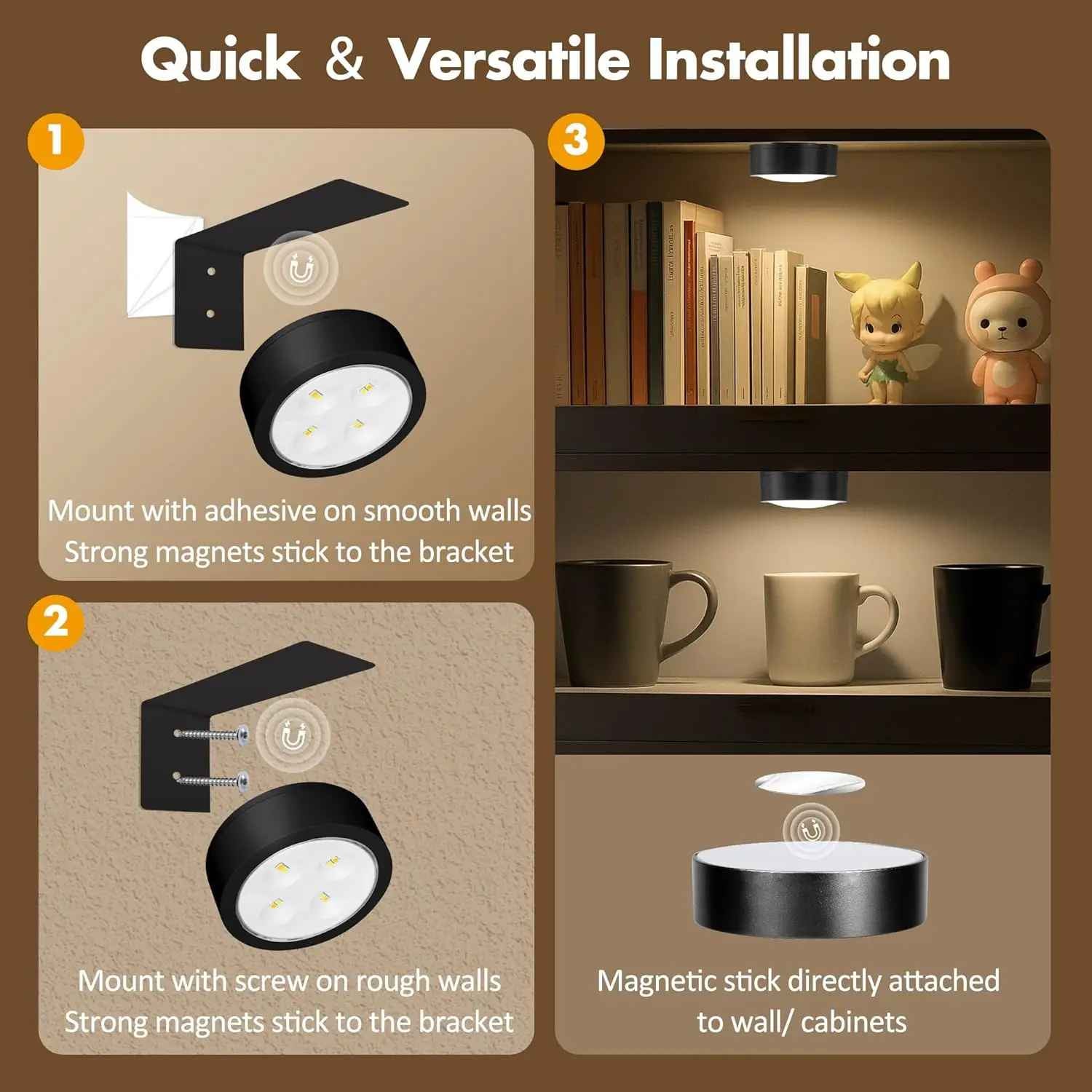 Quick & Versatile Installation

1

Mount with adhesive on smooth walls
Strong magnets stick to the bracket

2

Mount with screw on rough walls
Strong magnets stick to the bracket

3

Magnetic stick directly attached to wall/ cabinets