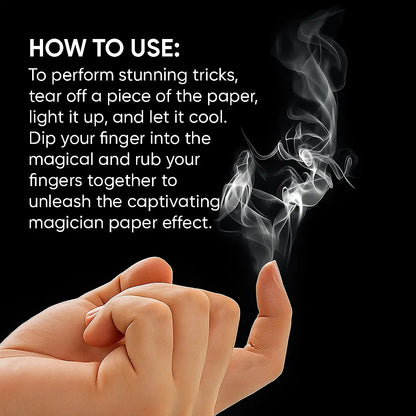 HOW TO USE:

To perform stunning tricks, tear off a piece of the paper, light it up, and let it cool. Dip your finger into the magical and rub your fingers together to unleash the captivating magician paper effect.