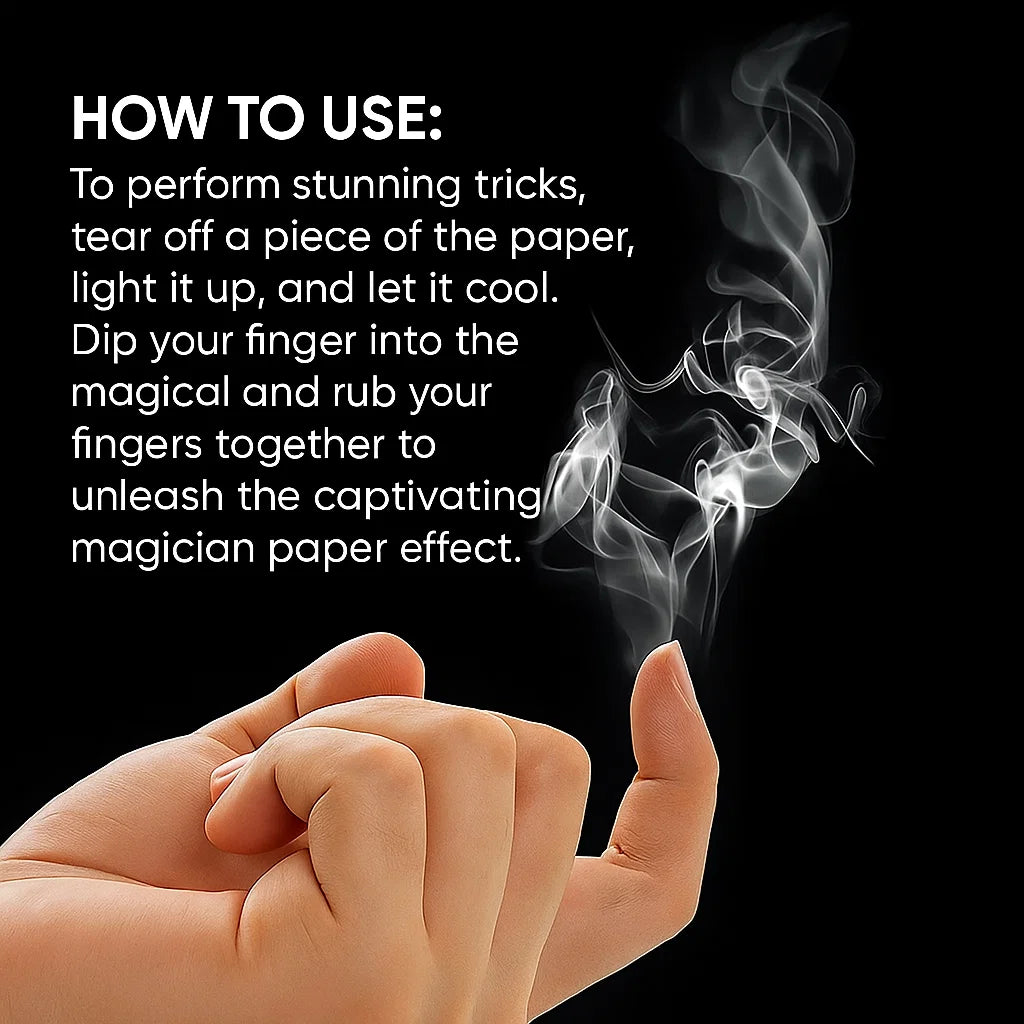 HOW TO USE:
To perform stunning tricks, tear off a piece of the paper, light it up, and let it cool. Dip your finger into the magical and rub your fingers together to unleash the captivating magician paper effect.