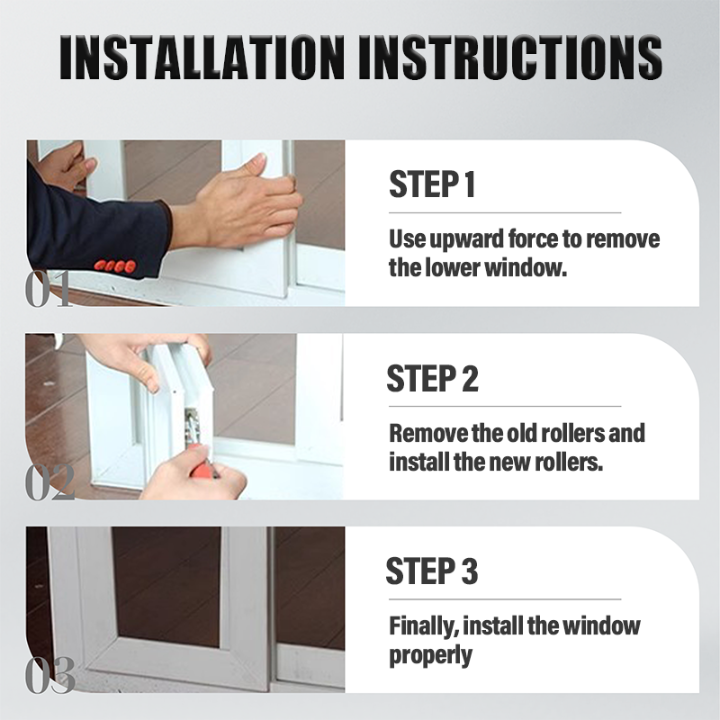 INSTALLATION INSTRUCTIONS

01

STEP 1

Use upward force to remove the lower window.

02

STEP 2

Remove the old rollers and install the new rollers.

03

STEP 3

Finally, install the window properly