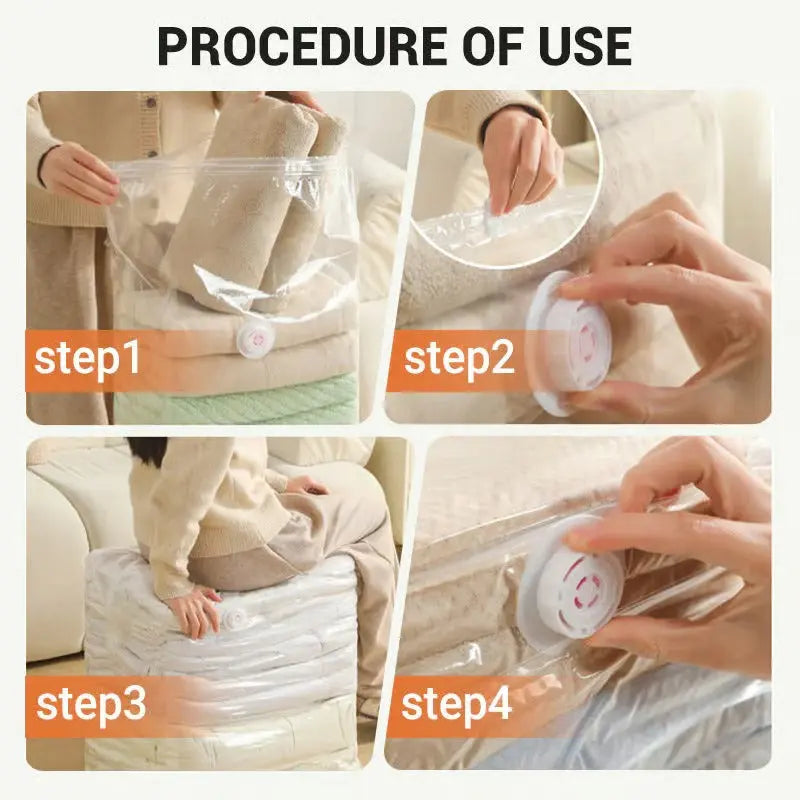 PROCEDURE OF USE

step1

step2

step3

step4