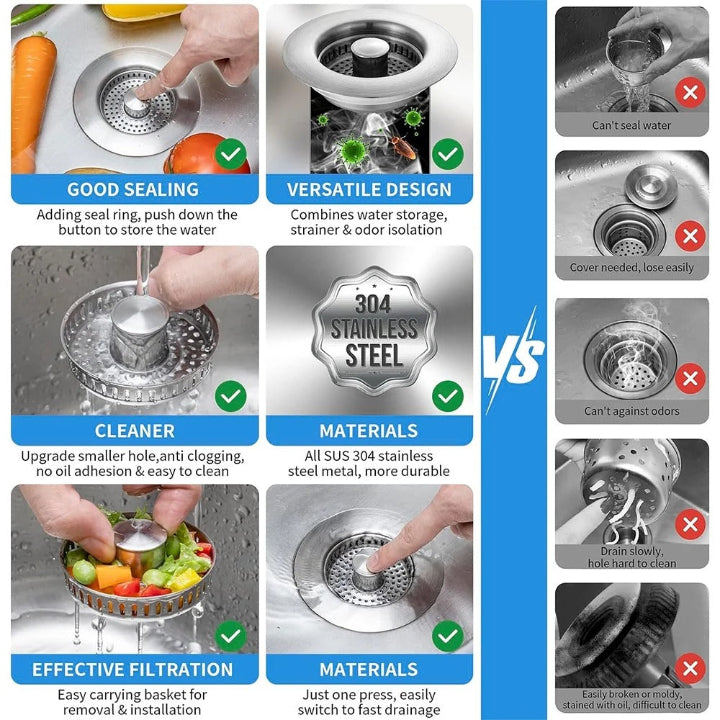 GOOD SEALING
Adding seal ring, push down the button to store the water

VERSATILE DESIGN
Combines water storage, strainer & odor isolation

CLEANER
Upgrade smaller hole,anti clogging, no oil adhesion & easy to clean

304 STAINLESS STEEL

MATERIALS
All SUS 304 stainless steel metal, more durable

EFFECTIVE FILTRATION
Easy carrying basket for removal & installation

MATERIALS
Just one press, easily switch to fast drainage

VS

Can't seal water

Cover needed, lose easily

Can't against odors

Drain slowly, hole hard to clean

Easily broken or moldy, stained with oil, difficult to clean