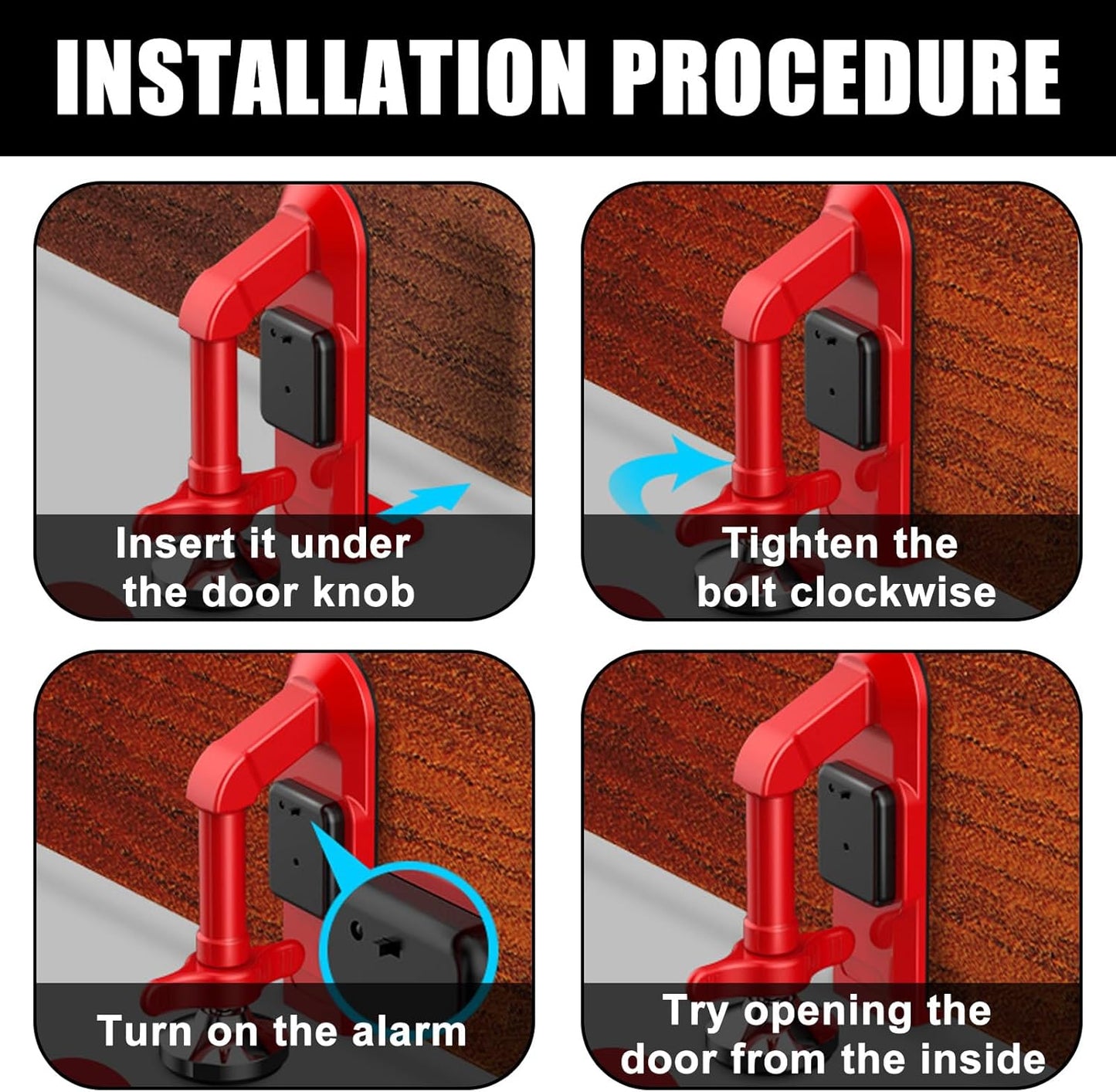 INSTALLATION PROCEDURE

Insert it under the door knob

Tighten the bolt clockwise

Turn on the alarm

Try opening the door from the inside