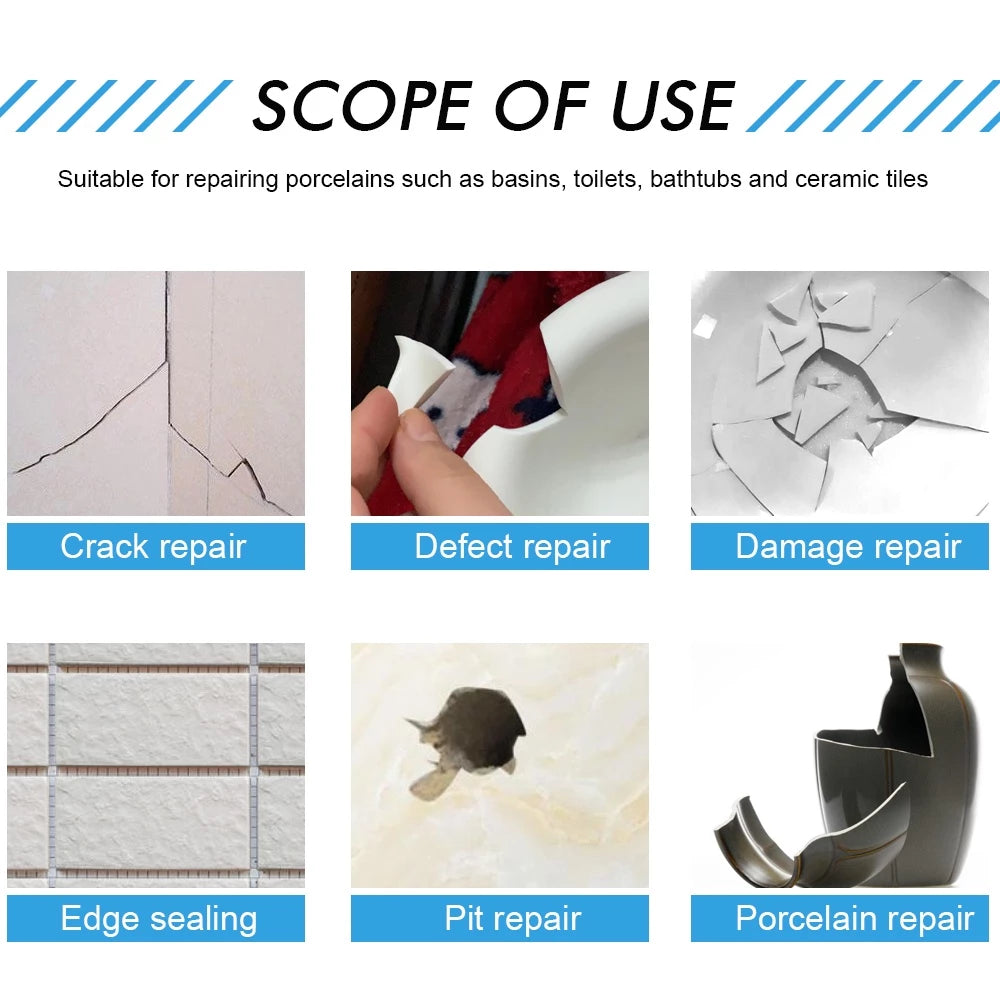 SCOPE OF USE

Suitable for repairing porcelains such as basins, toilets, bathtubs and ceramic tiles

Crack repair

Defect repair

Damage repair

Edge sealing

Pit repair

Porcelain repair