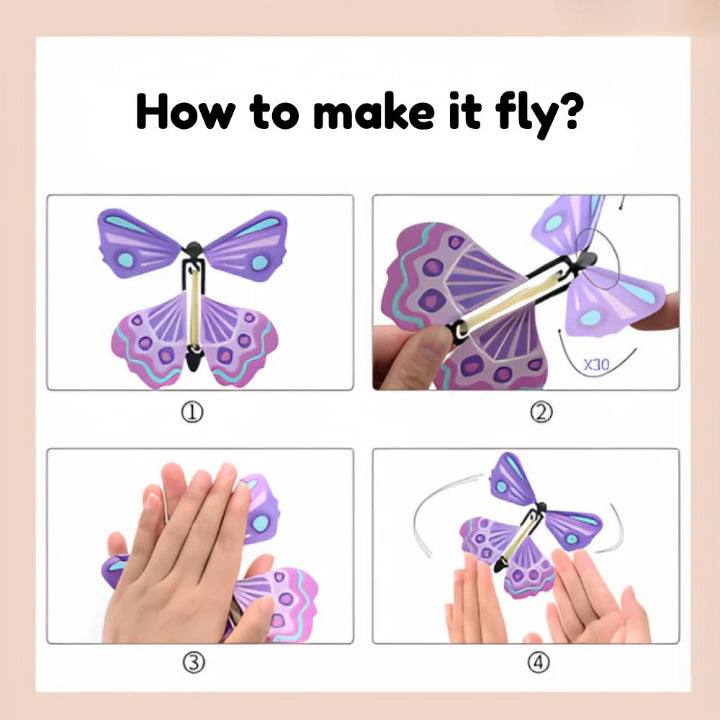 How to make it fly?

①

X30

②

③

④