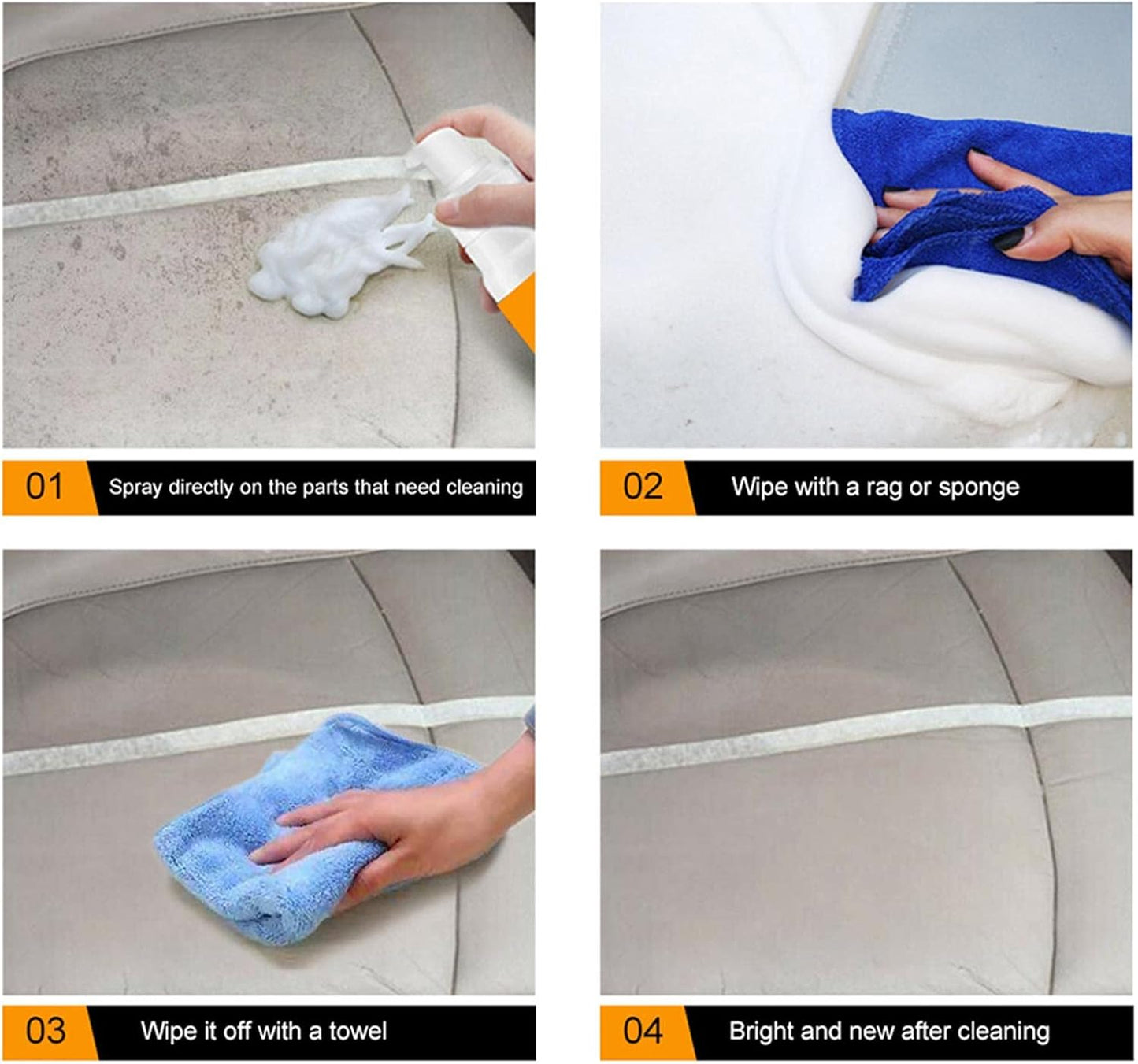 01 Spray directly on the parts that need cleaning

02 Wipe with a rag or sponge

03 Wipe it off with a towel

04 Bright and new after cleaning